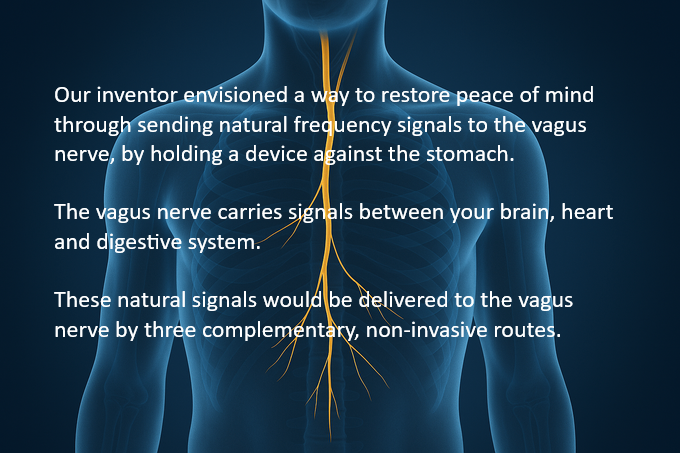 Our inventor envisioned a way to restore peace of mind through sending natural frequency signals to the vagus nerve, by holding a device against the stomach.

The vagus nerve carries signals between your brain, heart and digestive system.

These natural signals would be delivered to the vagus nerve by three complementary, non-invasive routes.